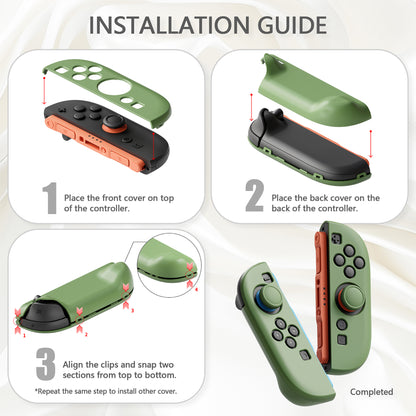 INSTALLATION GUIDE

1 Place the front cover on top of the controller.

2 Place the back cover on the back of the controller.

1 2 3 4

3 Align the clips and snap two sections from top to bottom.

*Repeat the same step to install other cover.

Completed