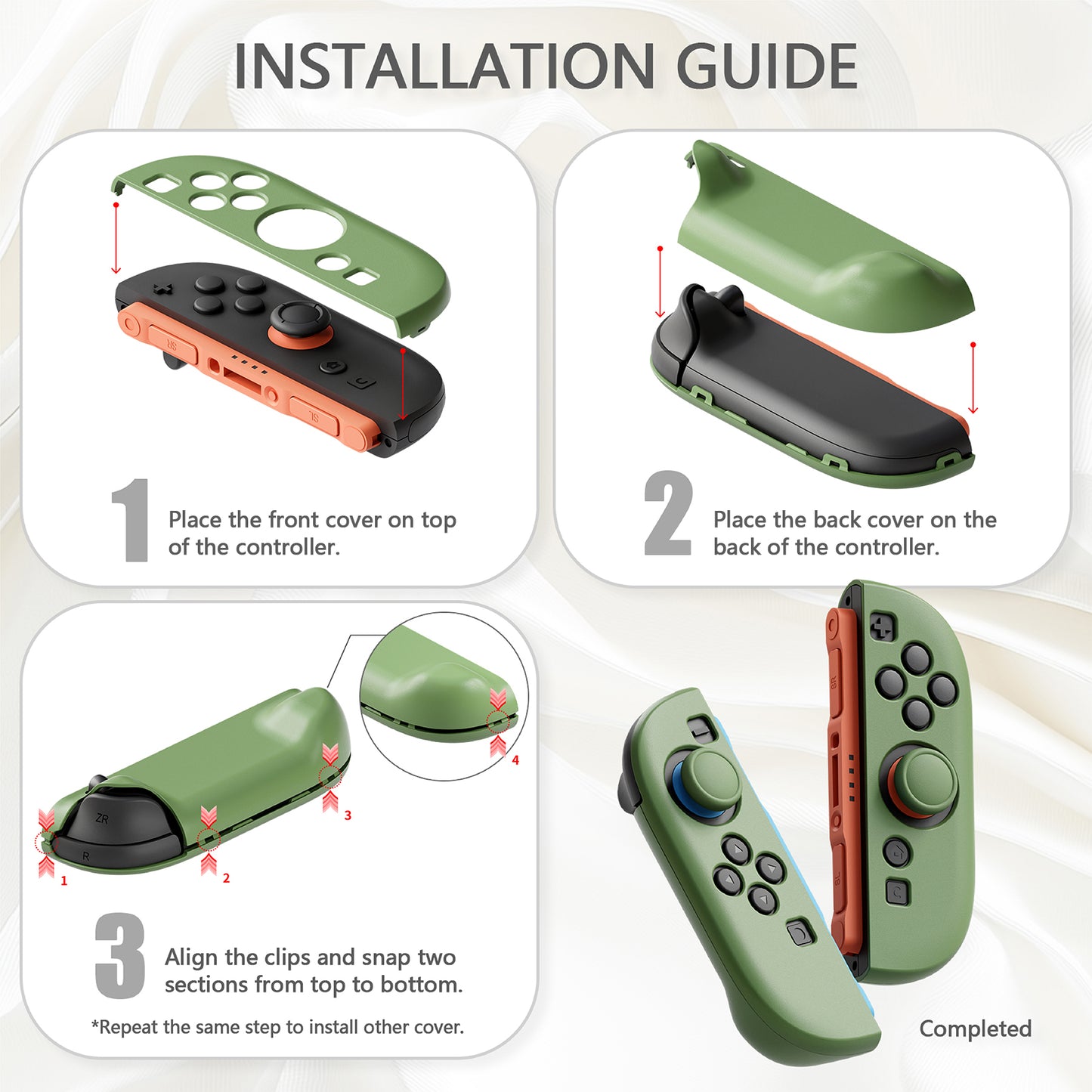 INSTALLATION GUIDE

SR

SL

1 Place the front cover on top of the controller.

2 Place the back cover on the back of the controller.

ZR

R

1

2

3

4

3 Align the clips and snap two sections from top to bottom.

*Repeat the same step to install other cover.

SR

SL

Completed