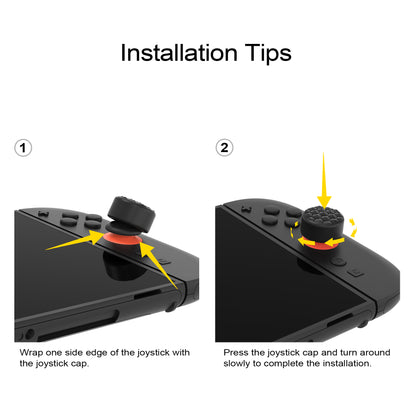 Installation Tips

1

Wrap one side edge of the joystick with the joystick cap.

2

Press the joystick cap and turn around slowly to complete the installation.