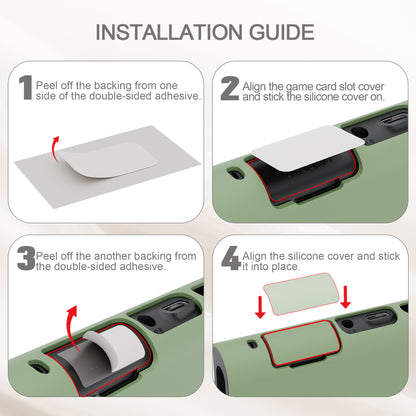 INSTALLATION GUIDE

1 Peel off the backing from one side of the double-sided adhesive.

2 Align the game card slot cover and stick the silicone cover on.

3 Peel off the another backing from the double-sided adhesive.

4 Align the silicone cover and stick it into place.