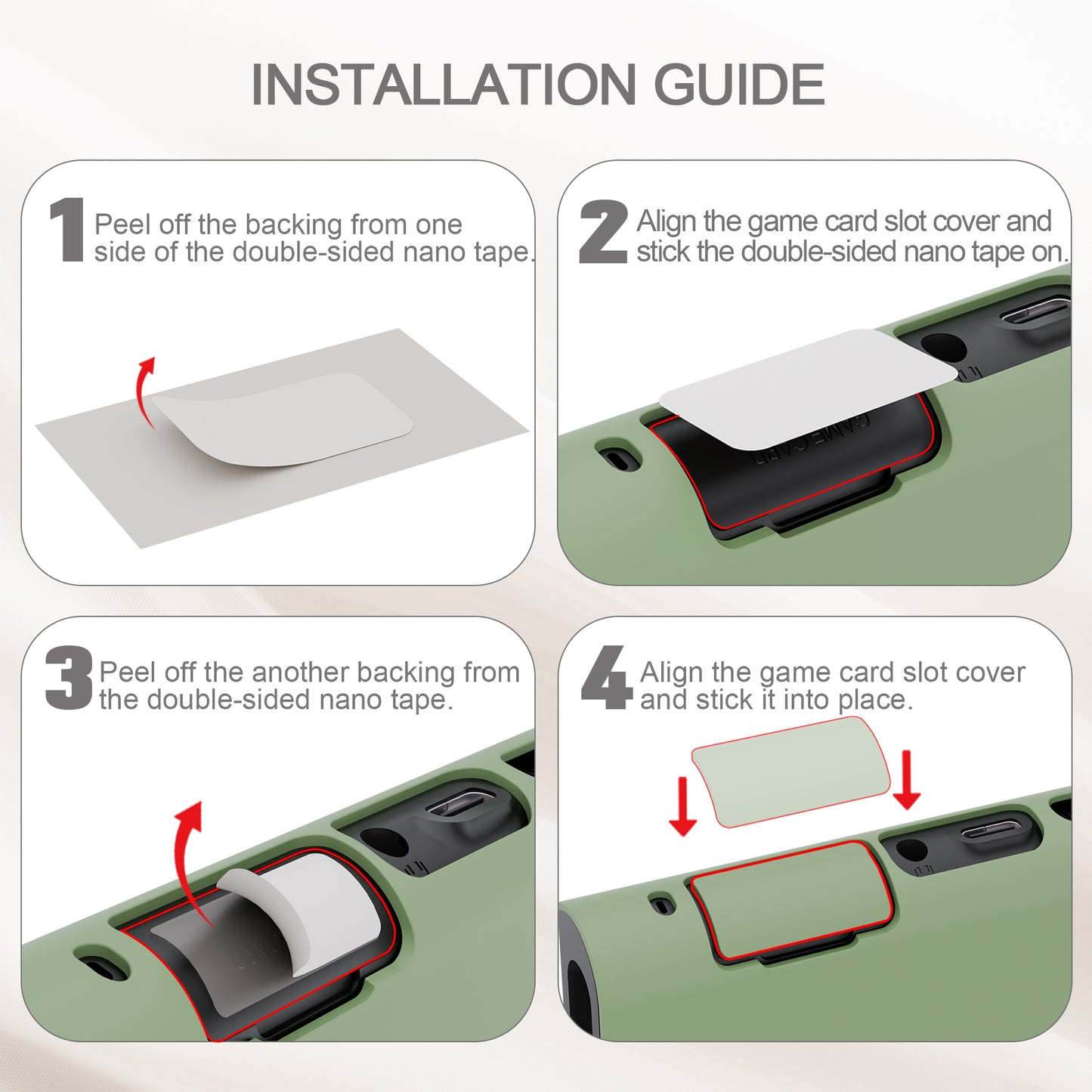 INSTALLATION GUIDE

1 Peel off the backing from one side of the double-sided nano tape.

2 Align the game card slot cover and stick the double-sided nano tape on.

GAME CARD

3 Peel off the another backing from the double-sided nano tape.

4 Align the game card slot cover and stick it into place.