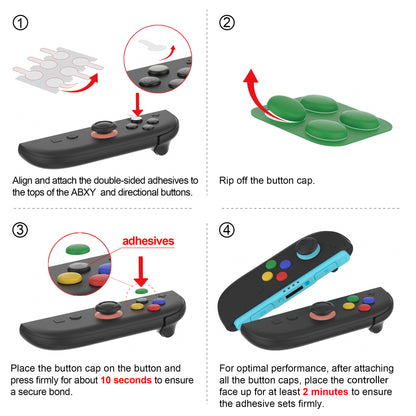 ①

Align and attach the double-sided adhesives to the tops of the ABXY  and directional buttons.

②

Rip off the button cap.

③

adhesives

Place the button cap on the button and press firmly for about 10 seconds to ensure a secure bond.

④

For optimal performance, after attaching all the button caps, place the controller face up for at least 2 minutes to ensure the adhesive sets firmly.