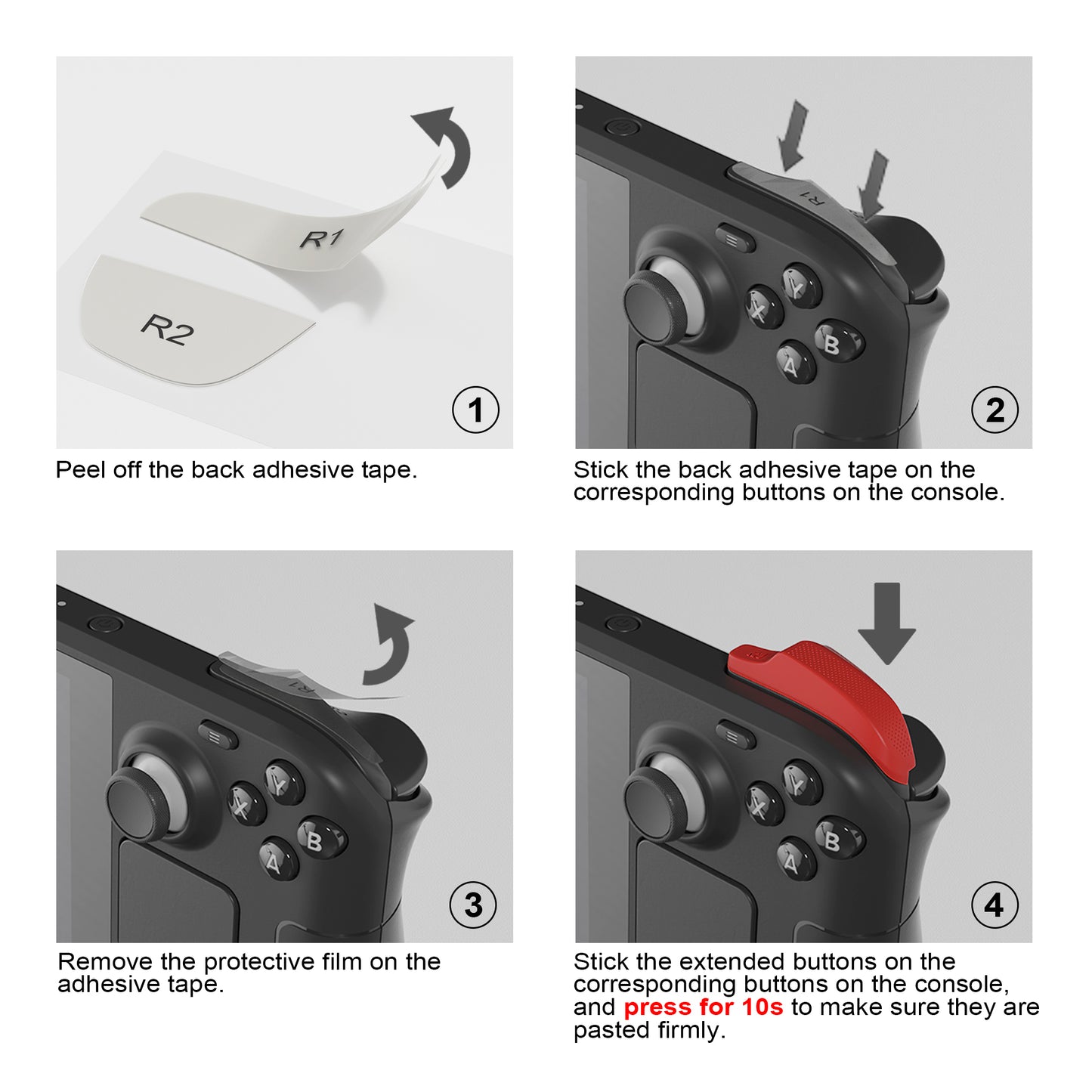 R1

R2

1

Peel off the back adhesive tape.

R1

Y

X

B

A

2

Stick the back adhesive tape on the corresponding buttons on the console.

R1

Y

X

B

A

3

Remove the protective film on the adhesive tape.

Y

X

B

A

4

Stick the extended buttons on the corresponding buttons on the console, and press for 10s to make sure they are pasted firmly.