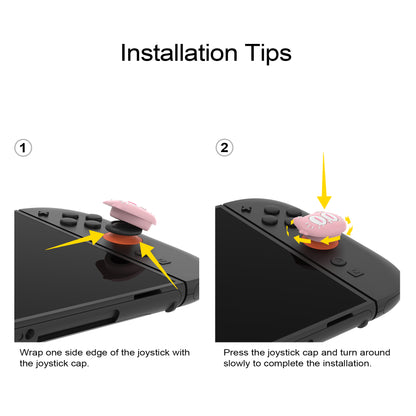 Installation Tips

1

Wrap one side edge of the joystick with the joystick cap.

2

Press the joystick cap and turn around slowly to complete the installation.