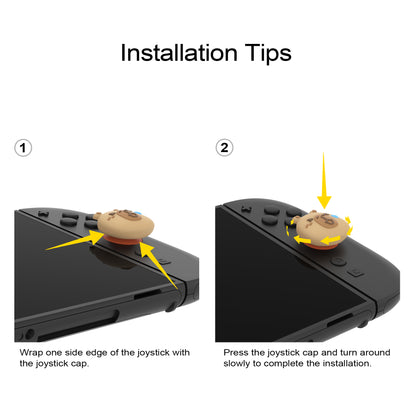 Installation Tips

1

Wrap one side edge of the joystick with the joystick cap.

2

Press the joystick cap and turn around slowly to complete the installation.