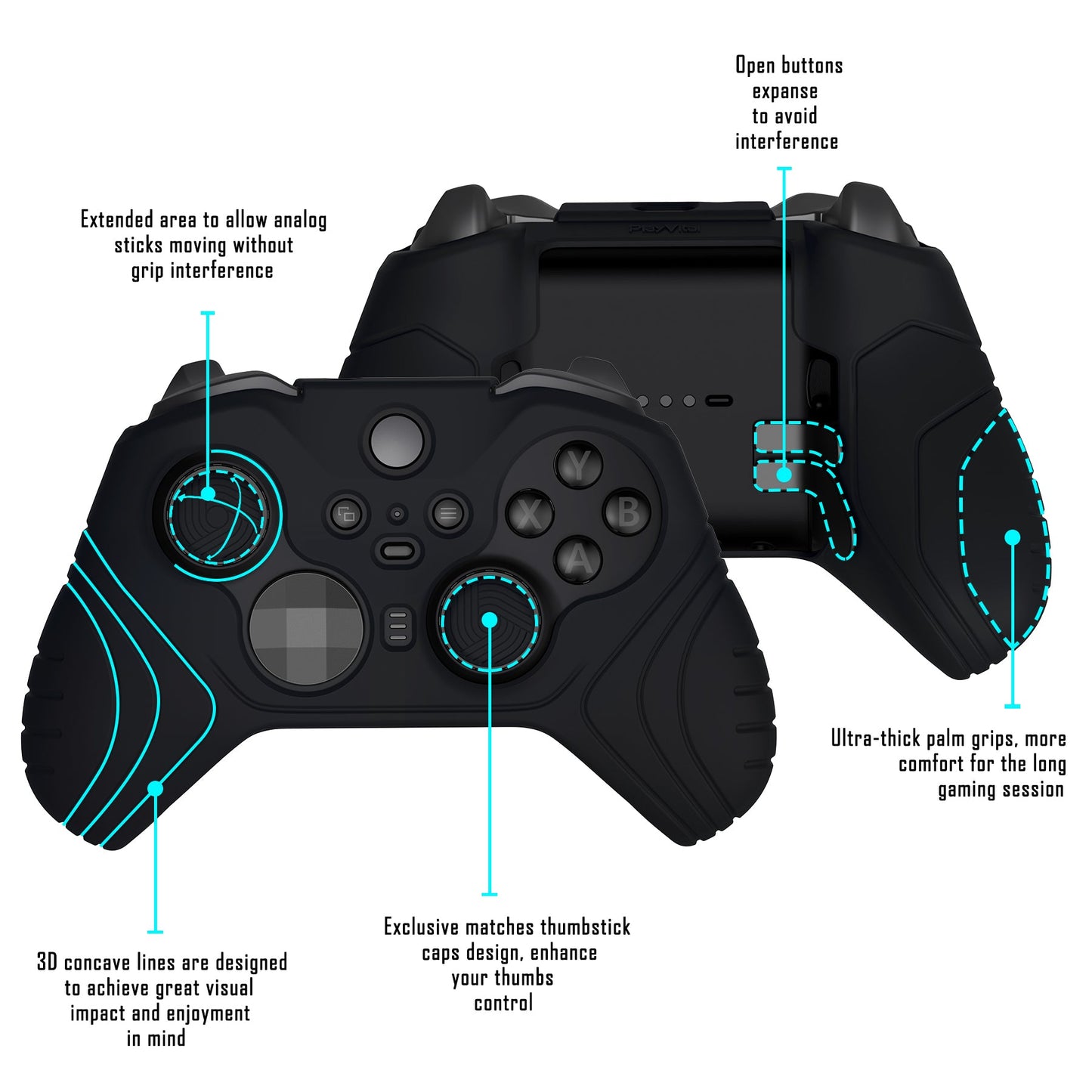 Open buttons expanse to avoid interference

Extended area to allow analog sticks moving without grip interference

PlayVital

Y

X

B

A

Ultra-thick palm grips, more comfort for the long gaming session

Exclusive matches thumbstick caps design, enhance your thumbs control

3D concave lines are designed to achieve great visual impact and enjoyment in mind