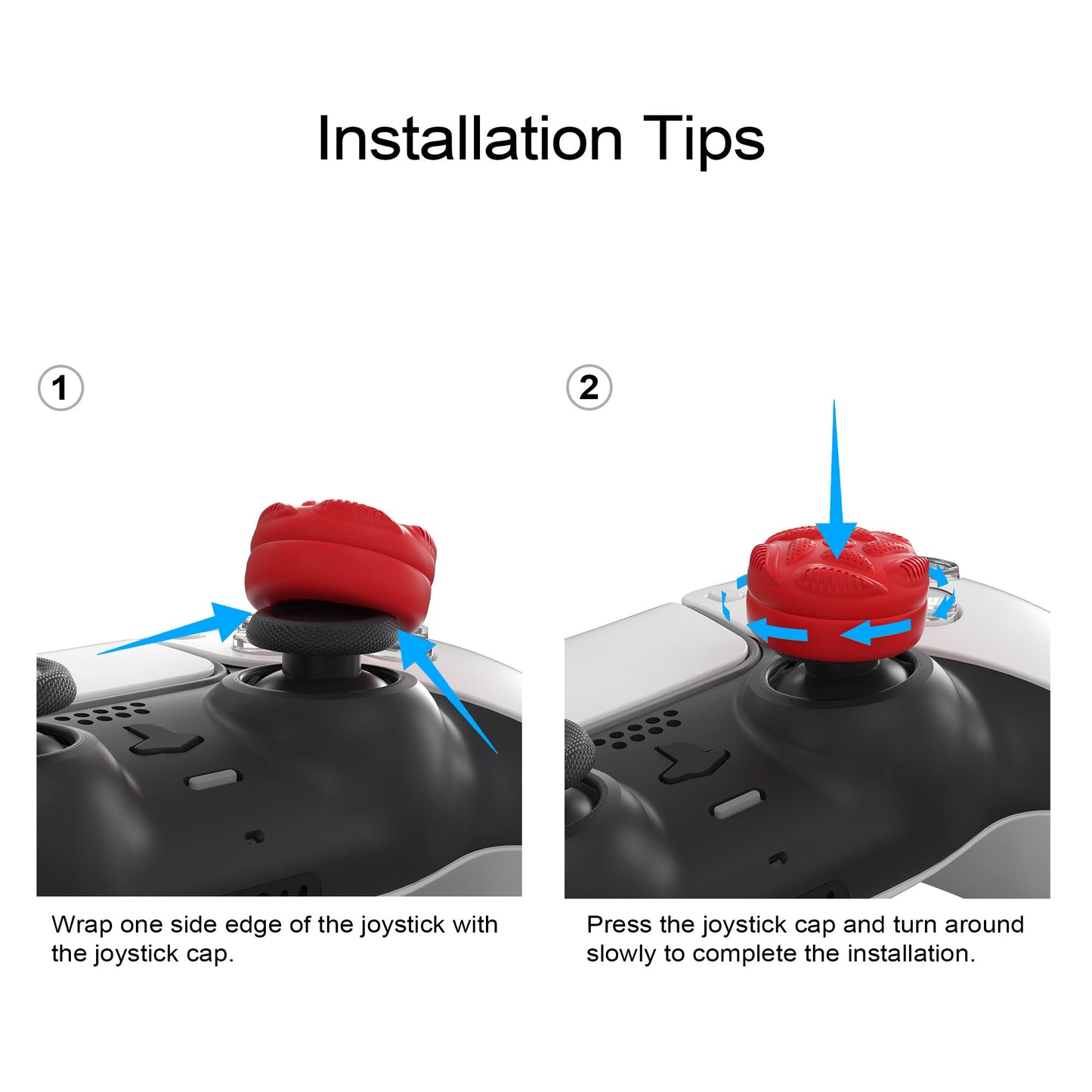 Installation Tips

1

Wrap one side edge of the joystick with the joystick cap.

2

Press the joystick cap and turn around slowly to complete the installation.