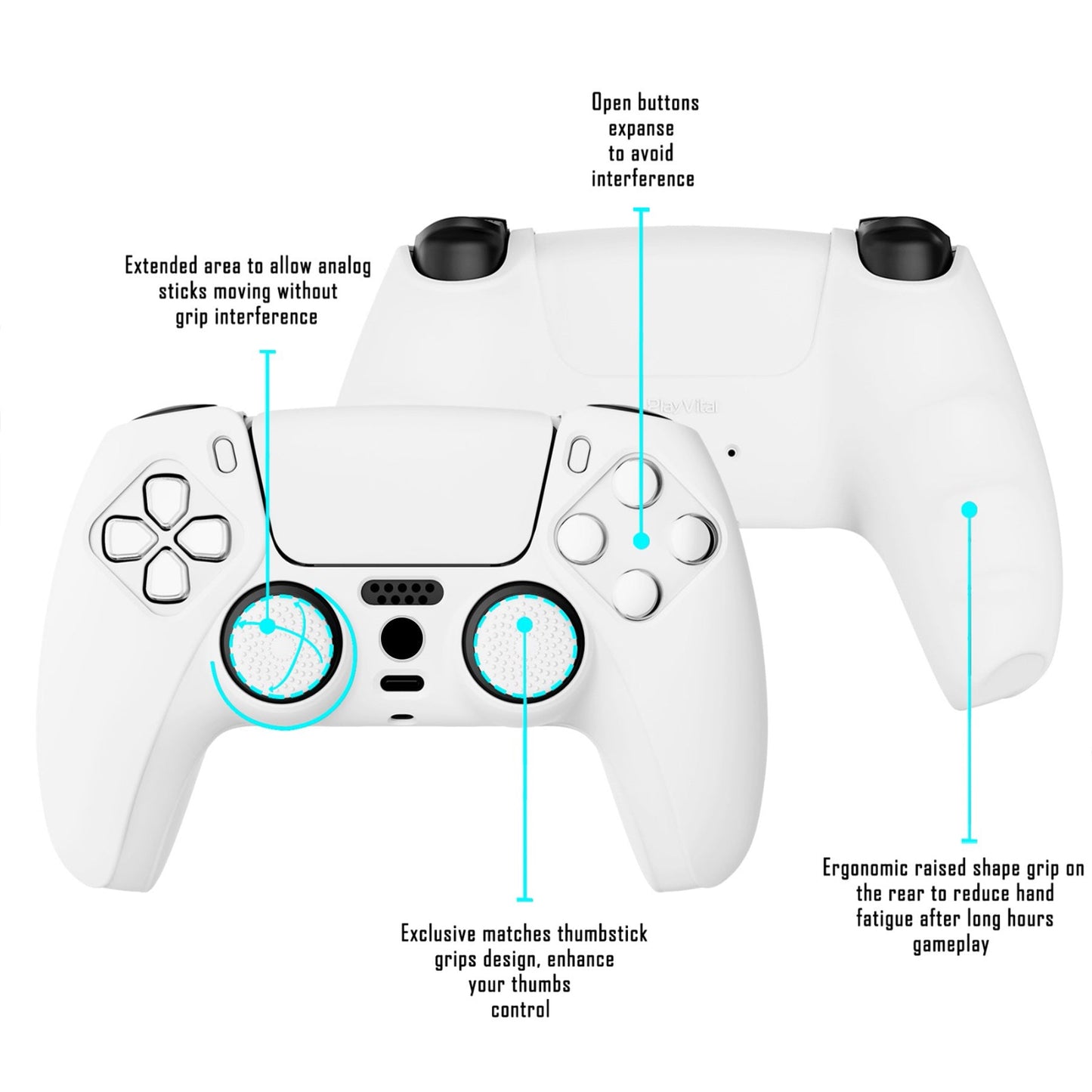 Open buttons expanse to avoid interference

Extended area to allow analog sticks moving without grip interference

PlayVital

Ergonomic raised shape grip on the rear to reduce hand fatigue after long hours gameplay

Exclusive matches thumbstick grips design, enhance your thumbs control