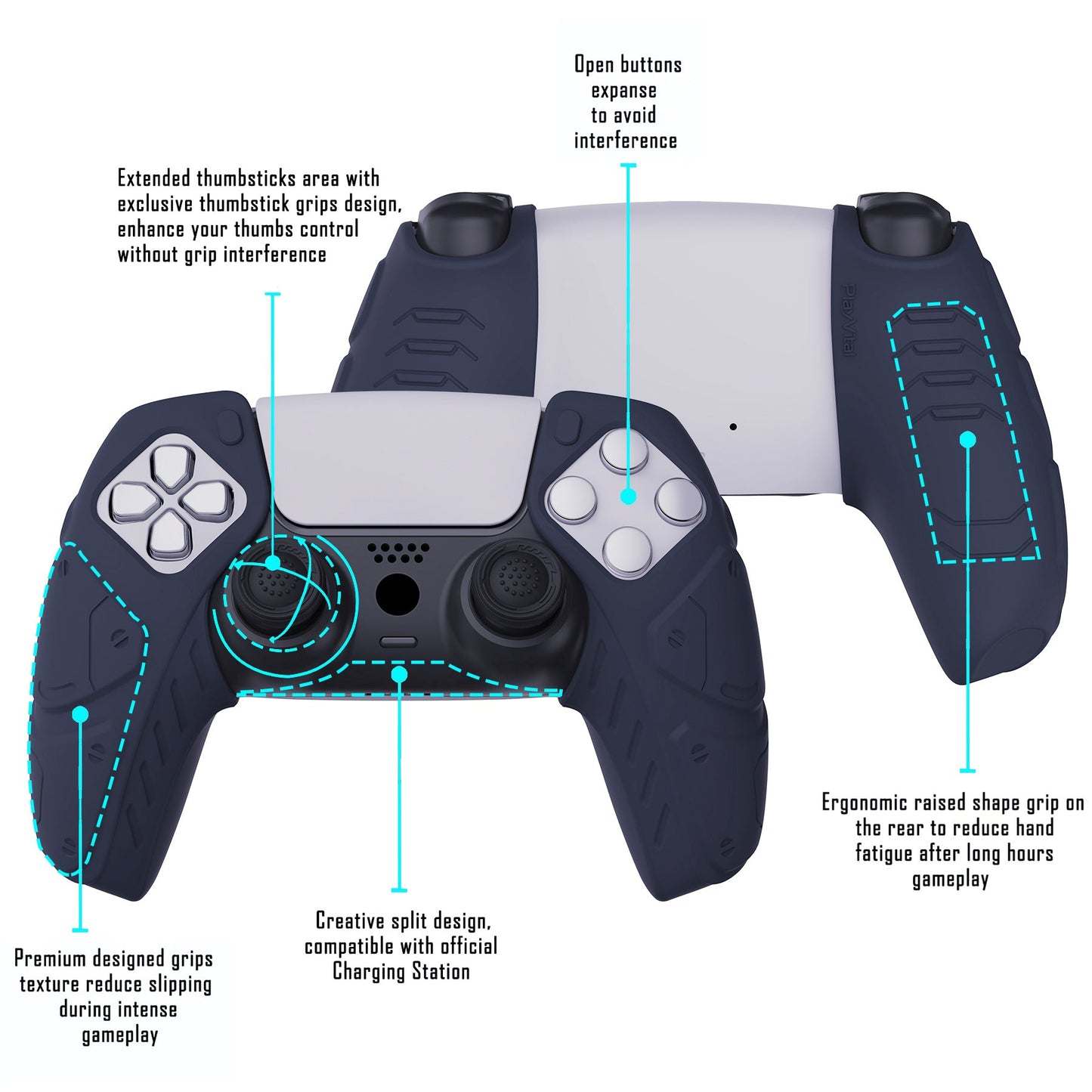 Open buttons expanse to avoid interference

Extended thumbsticks area with exclusive thumbstick grips design, enhance your thumbs control without grip interference

PlayVital

Ergonomic raised shape grip on the rear to reduce hand fatigue after long hours gameplay

Creative split design, compatible with official Charging Station

Premium designed grips texture reduce slipping during intense gameplay