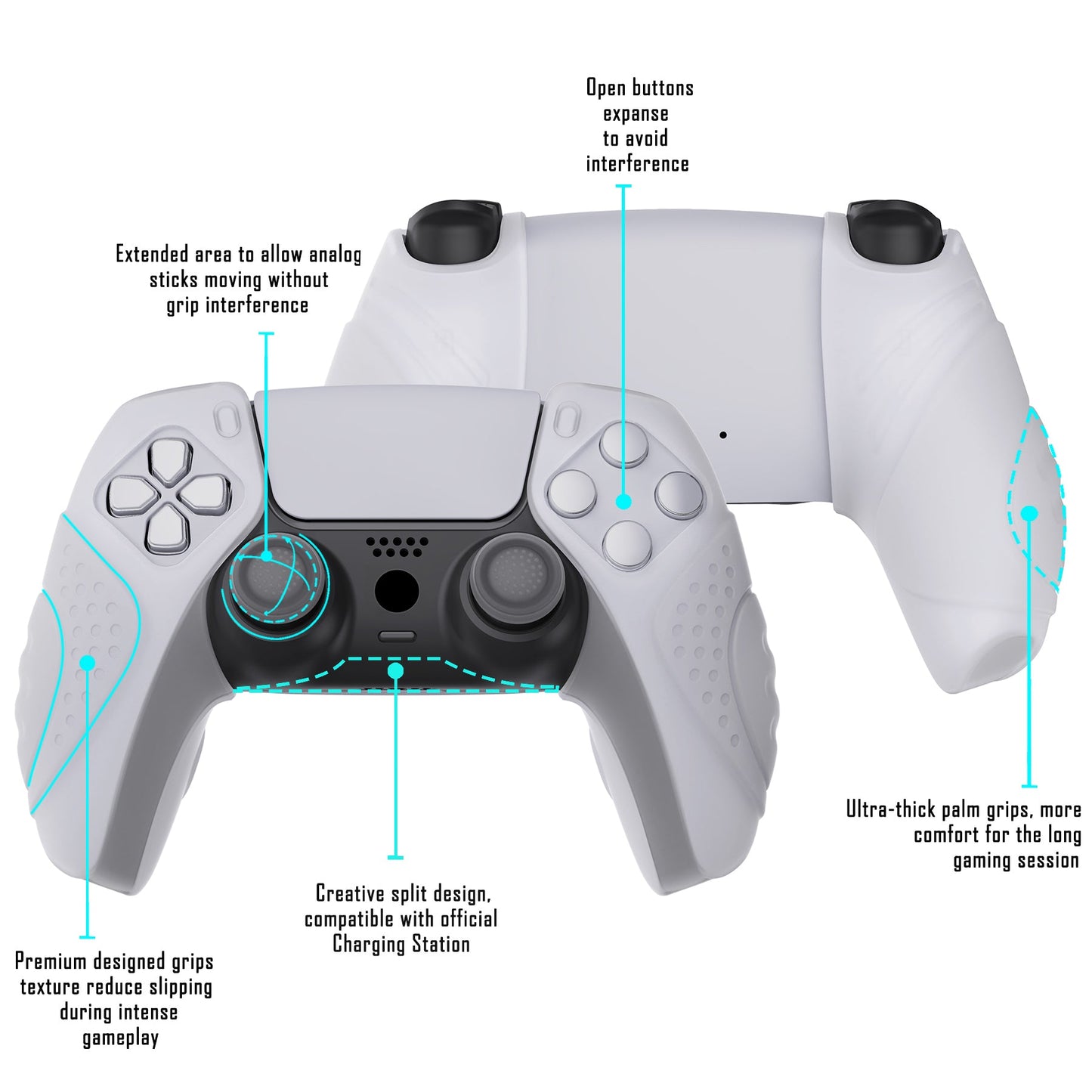 Open buttons expanse to avoid interference

Extended area to allow analog sticks moving without grip interference

Ultra-thick palm grips, more comfort for the long gaming session

Creative split design, compatible with official Charging Station

Premium designed grips texture reduce slipping during intense gameplay