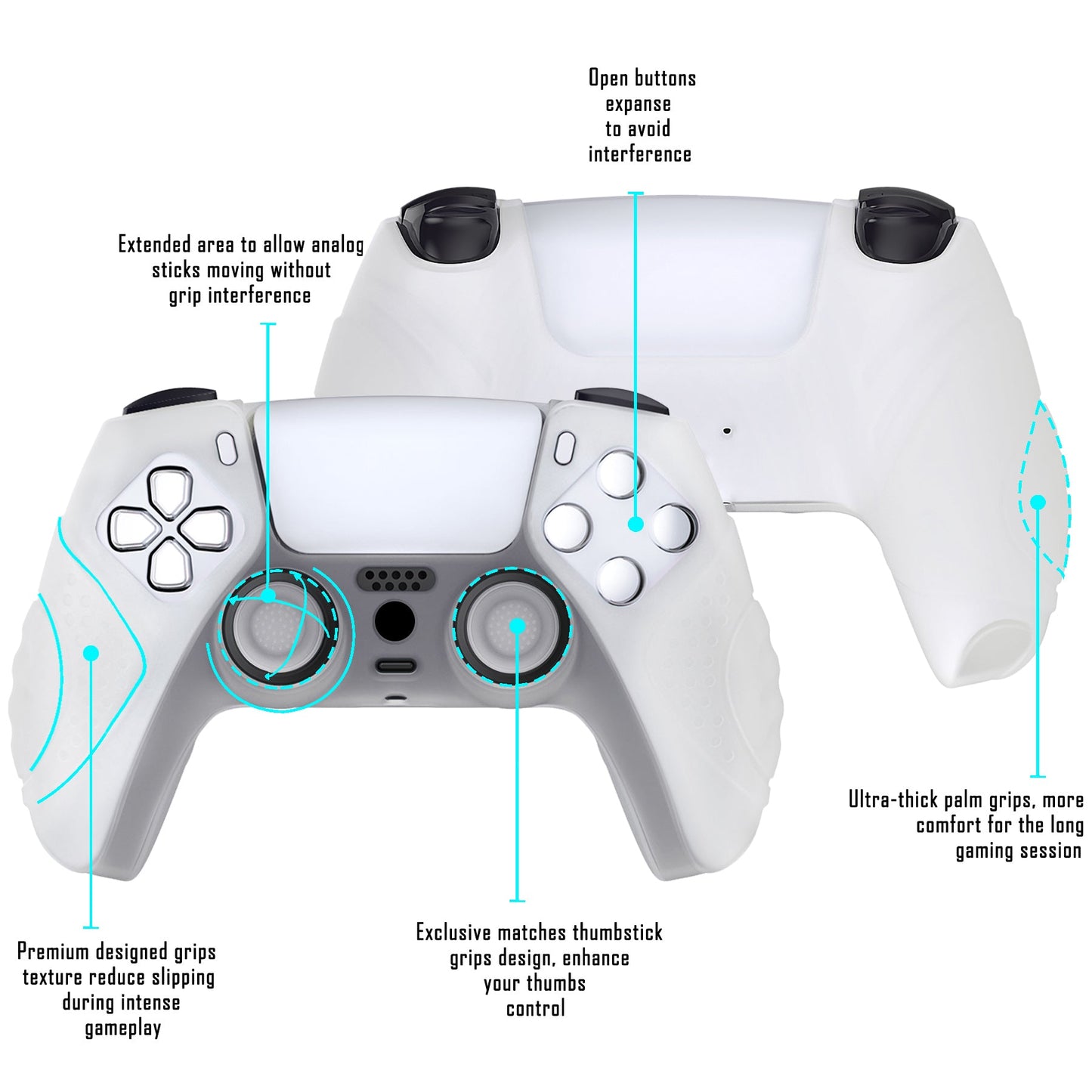 Open buttons expanse to avoid interference

Extended area to allow analog sticks moving without grip interference

Ultra-thick palm grips, more comfort for the long gaming session

Premium designed grips texture reduce slipping during intense gameplay

Exclusive matches thumbstick grips design, enhance your thumbs control