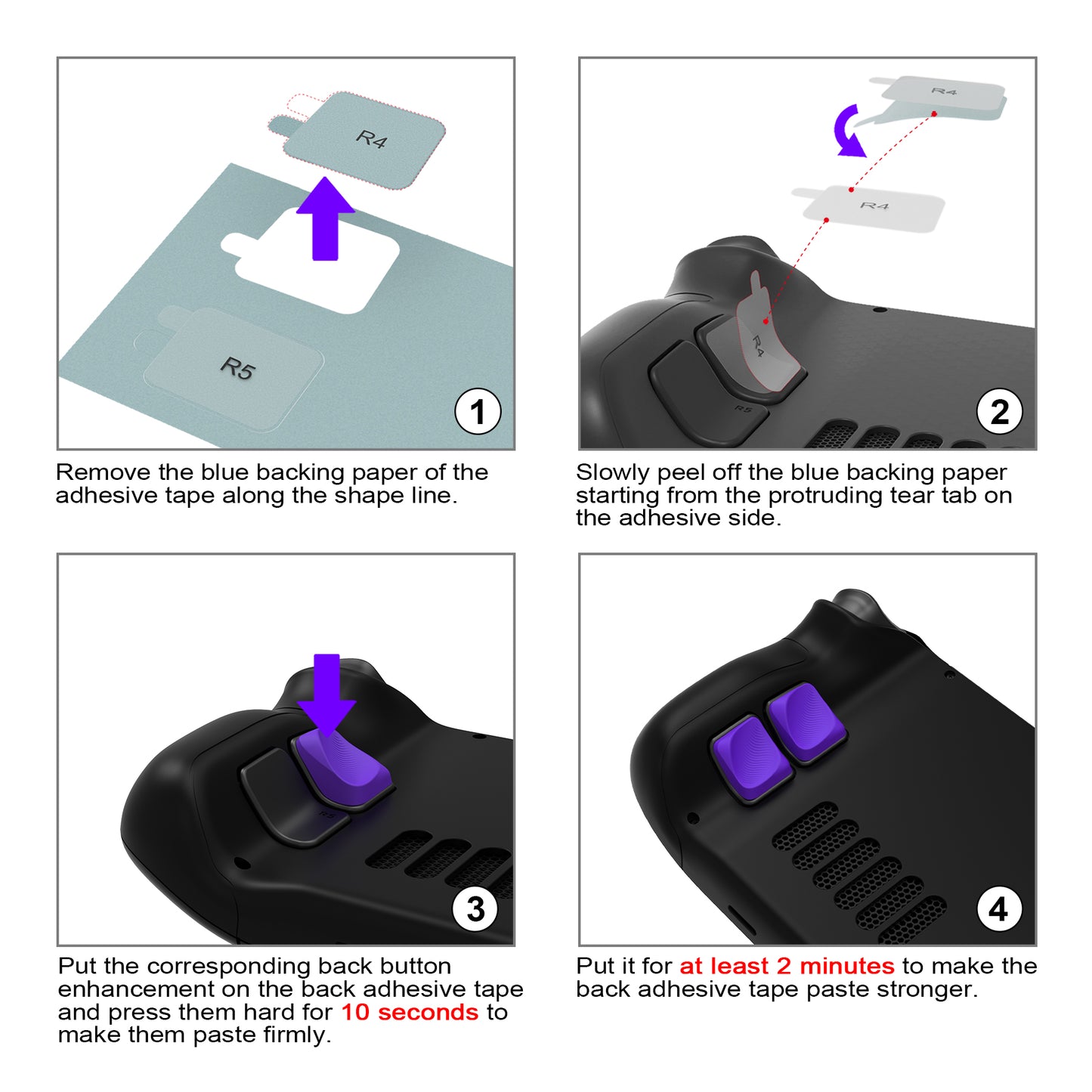 R4

R5

1

Remove the blue backing paper of the adhesive tape along the shape line.

R4

R4

R4

R5

2

Slowly peel off the blue backing paper starting from the protruding tear tab on the adhesive side.

R5

3

Put the corresponding back button enhancement on the back adhesive tape and press them hard for 10 seconds to make them paste firmly.

4

Put it for at least 2 minutes to make the back adhesive tape paste stronger.