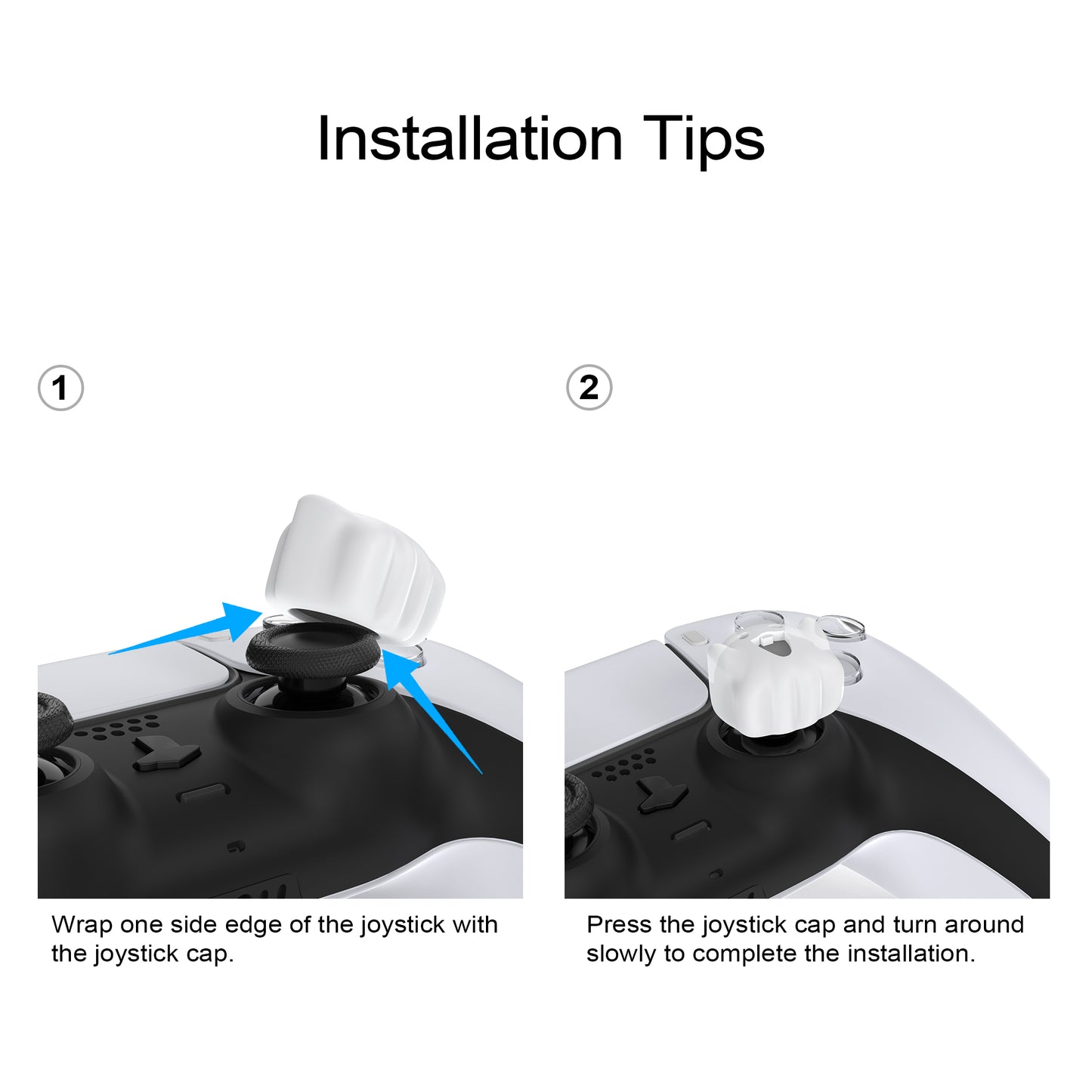 Installation Tips

1

Wrap one side edge of the joystick with the joystick cap.

2

Press the joystick cap and turn around slowly to complete the installation.