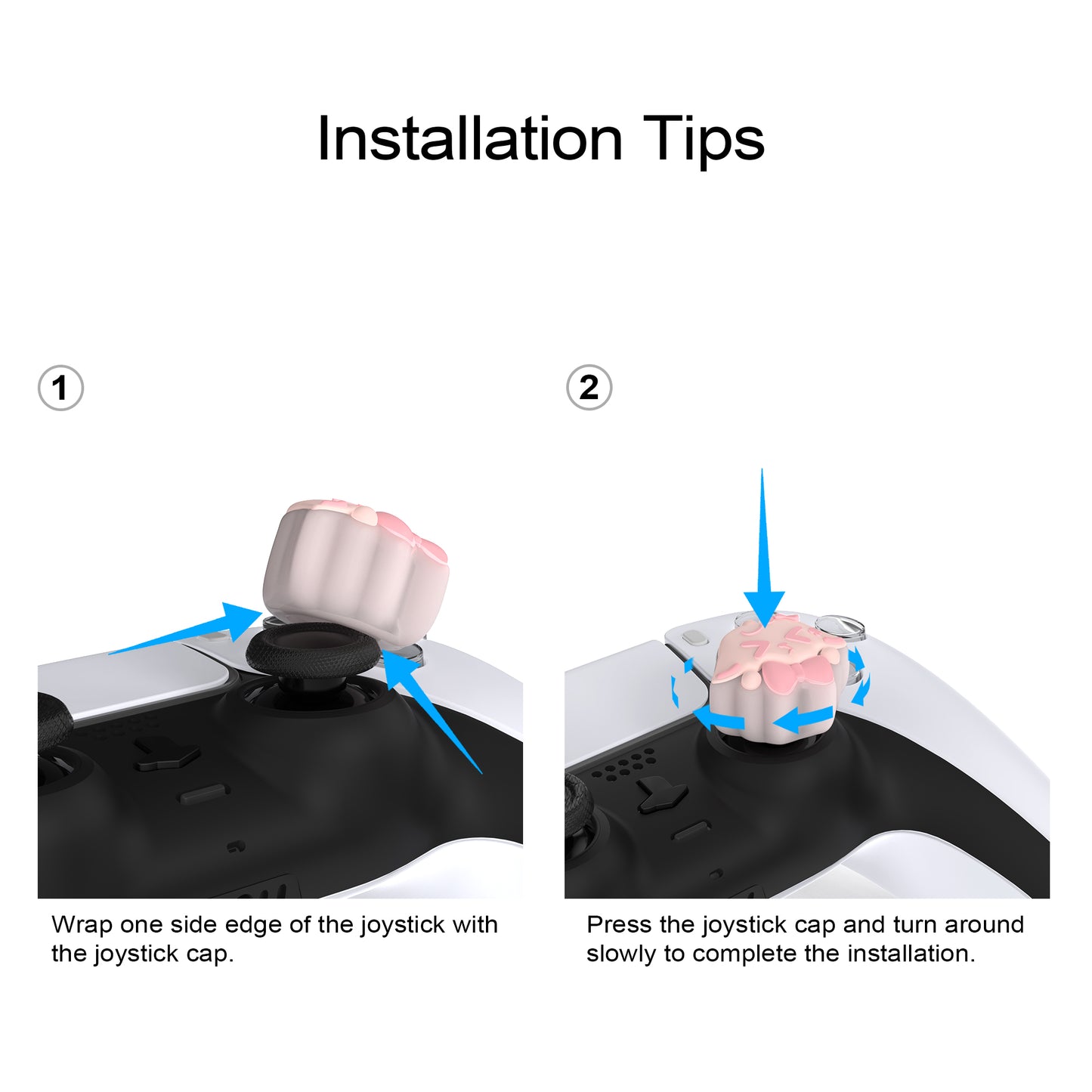 Installation Tips

1

Wrap one side edge of the joystick with the joystick cap.

2

Press the joystick cap and turn around slowly to complete the installation.