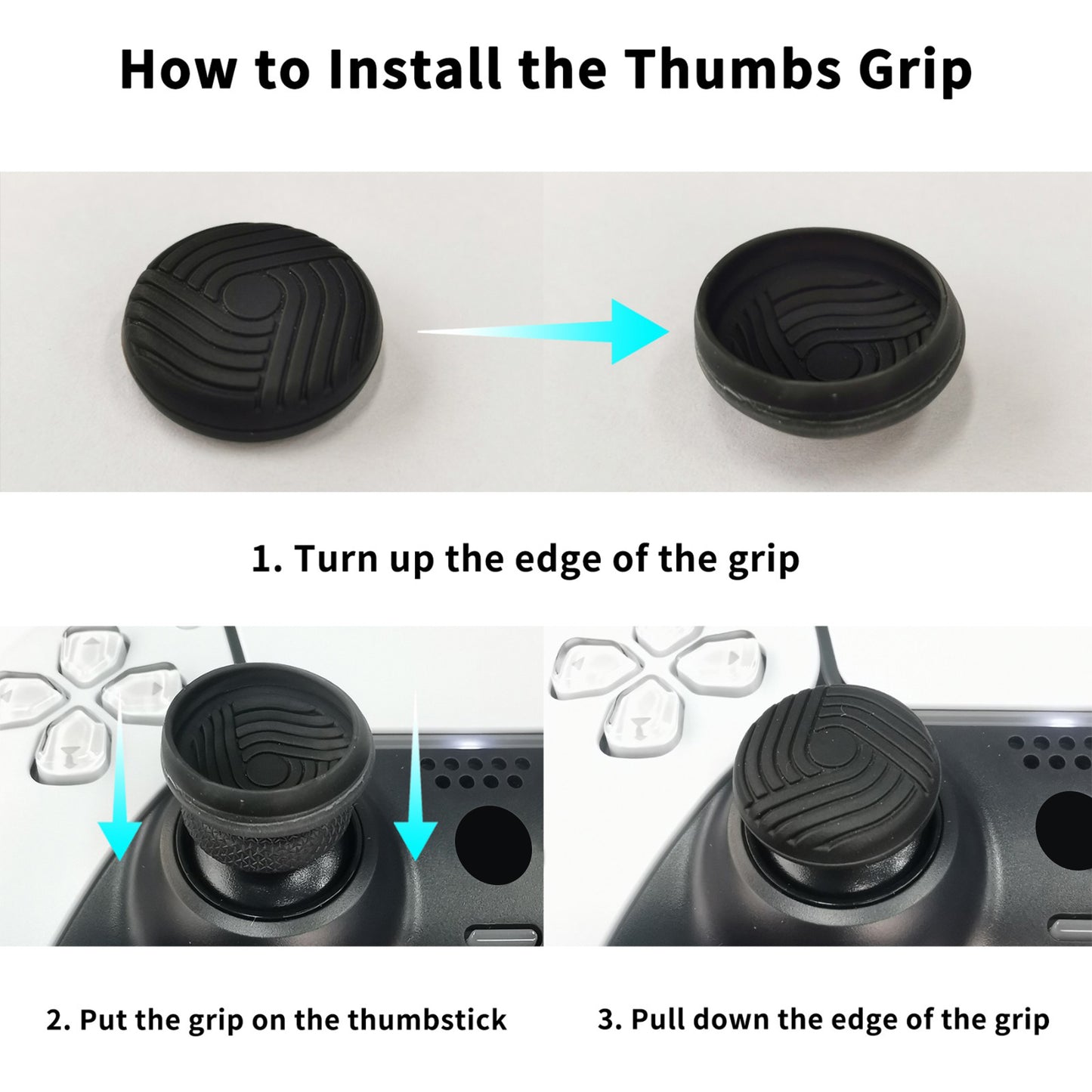 How to Install the Thumbs Grip

1. Turn up the edge of the grip

2. Put the grip on the thumbstick

3. Pull down the edge of the grip