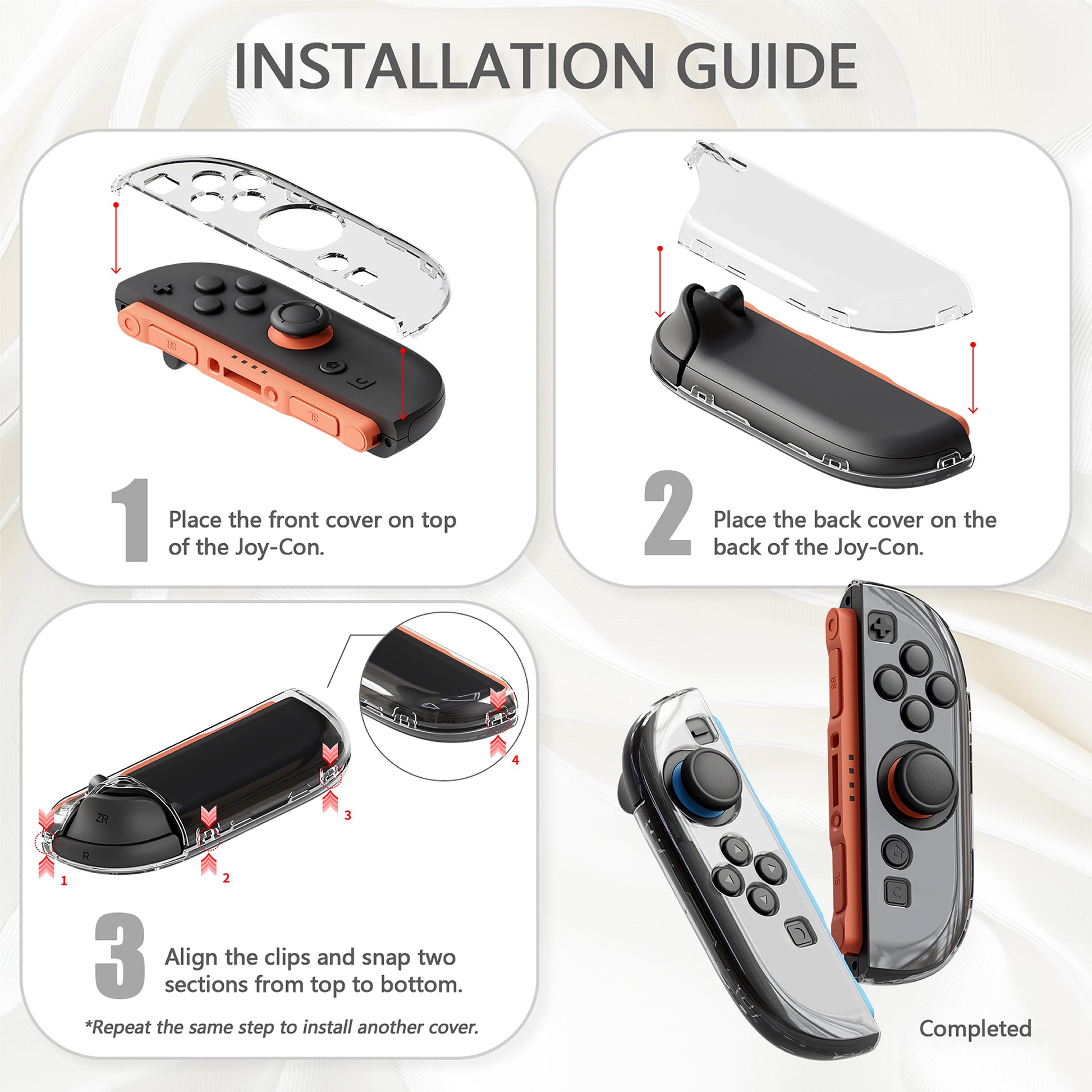 INSTALLATION GUIDE

SR

SL

1 Place the front cover on top of the Joy-Con.

2 Place the back cover on the back of the Joy-Con.

ZR

R

1

2

3

4

3 Align the clips and snap two sections from top to bottom.

*Repeat the same step to install another cover.

SR

SL

Completed