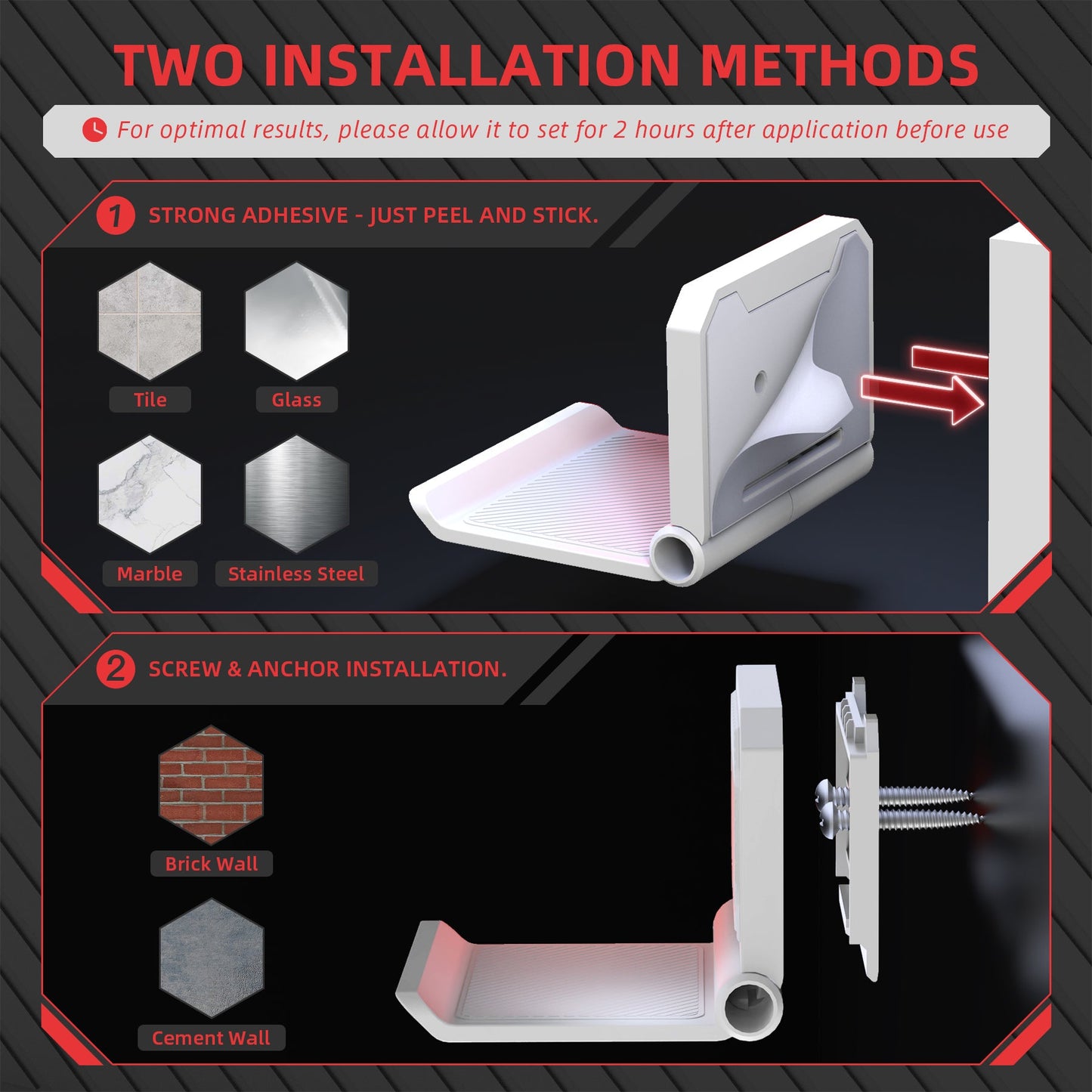 TWO INSTALLATION METHODS

For optimal results, please allow it to set for 2 hours after application before use

1 STRONG ADHESIVE - JUST PEEL AND STICK.

Tile

Glass

Marble

Stainless Steel

2 SCREW & ANCHOR INSTALLATION.

Brick Wall

Cement Wall