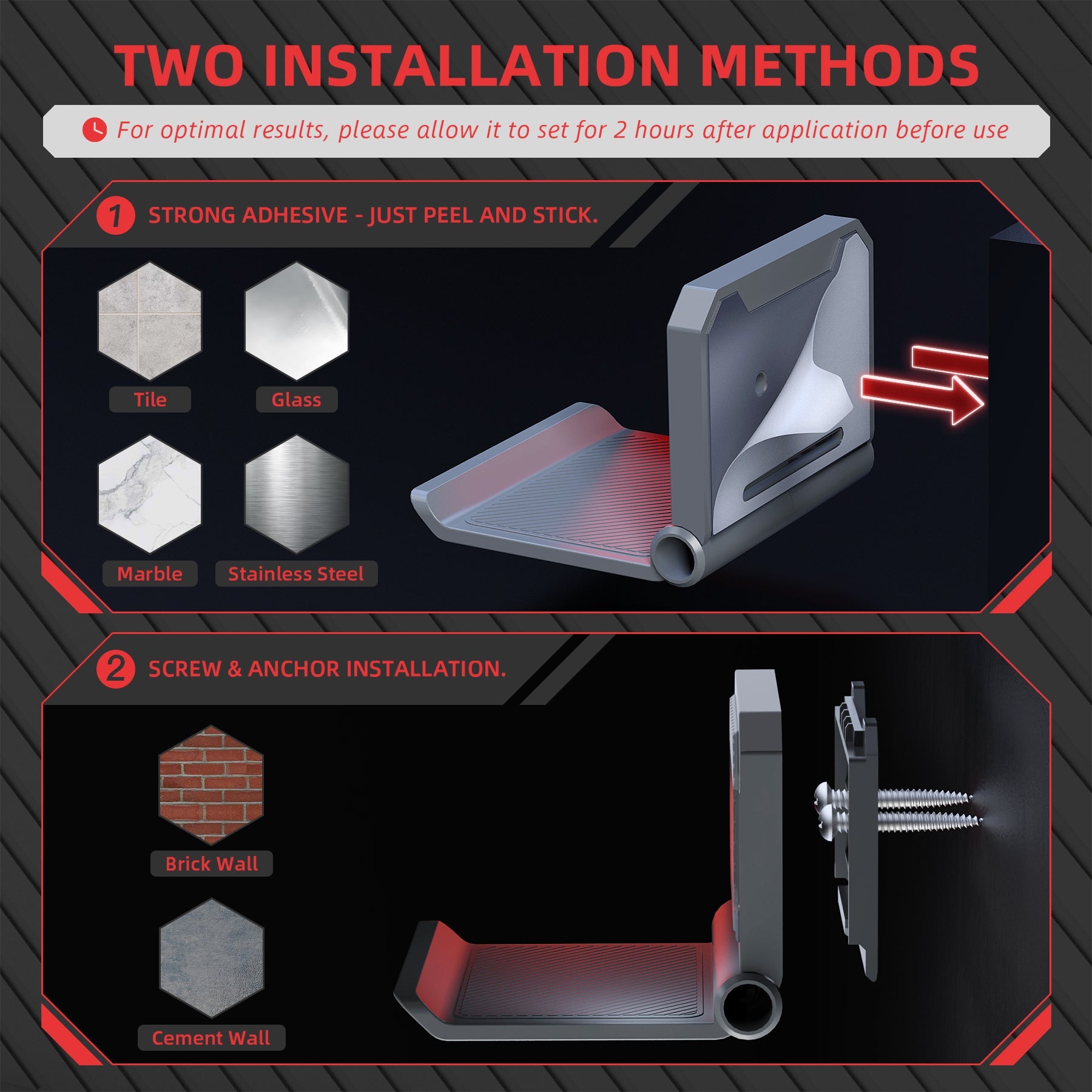 TWO INSTALLATION METHODS

For optimal results, please allow it to set for 2 hours after application before use

1 STRONG ADHESIVE - JUST PEEL AND STICK.

Tile

Glass

Marble

Stainless Steel

2 SCREW & ANCHOR INSTALLATION.

Brick Wall

Cement Wall