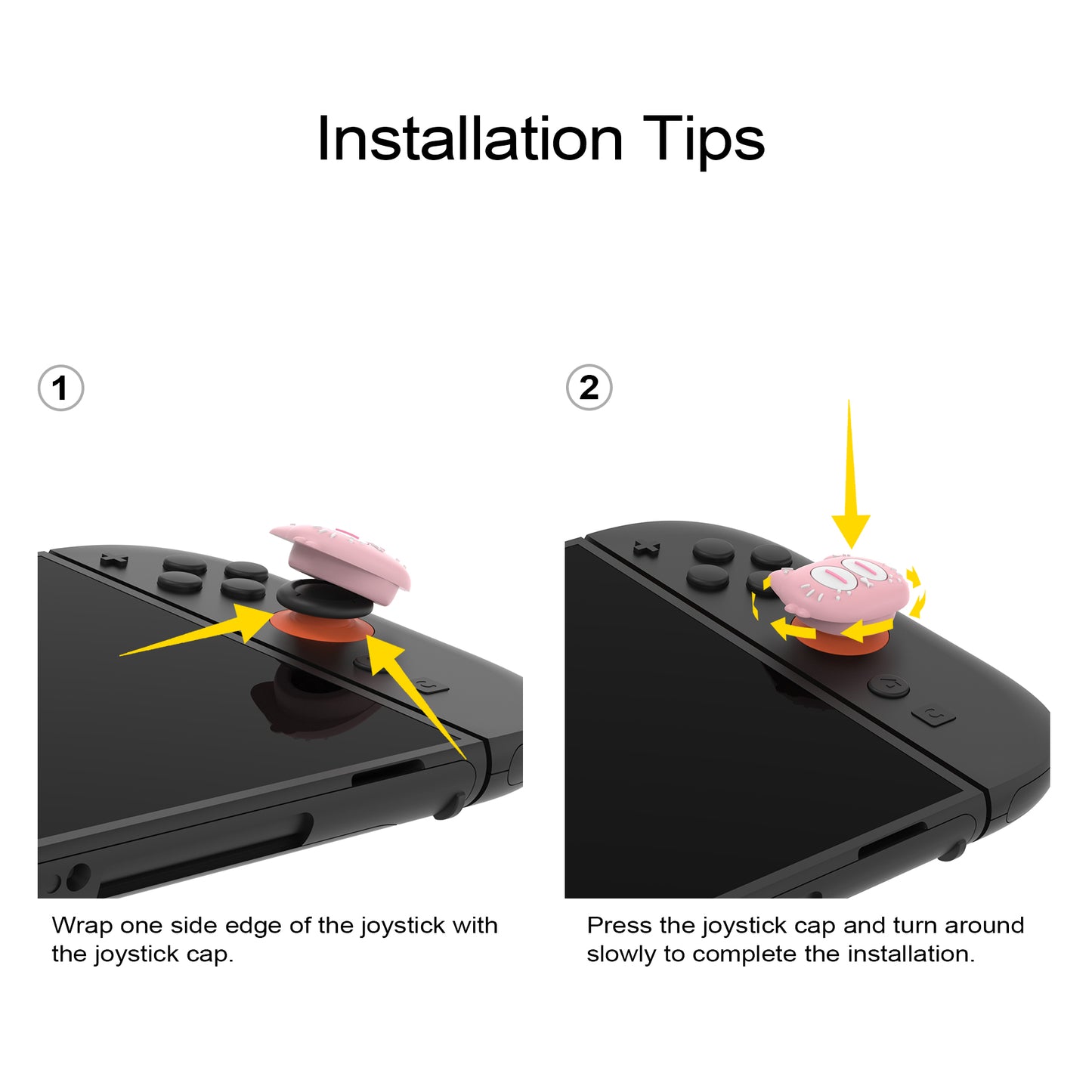 Installation Tips

1

Wrap one side edge of the joystick with the joystick cap.

2

Press the joystick cap and turn around slowly to complete the installation.