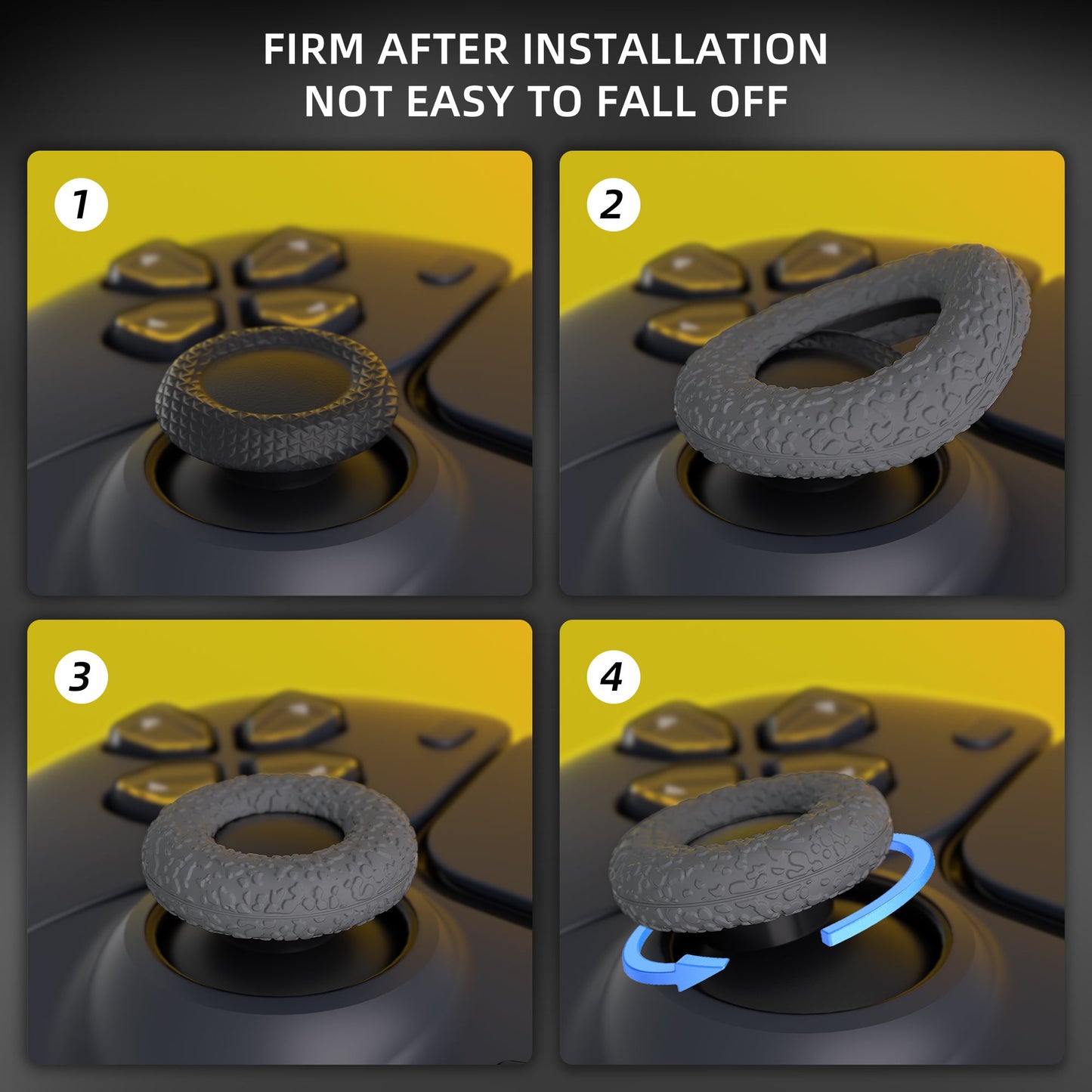 FIRM AFTER INSTALLATION
NOT EASY TO FALL OFF

1

2

3

4