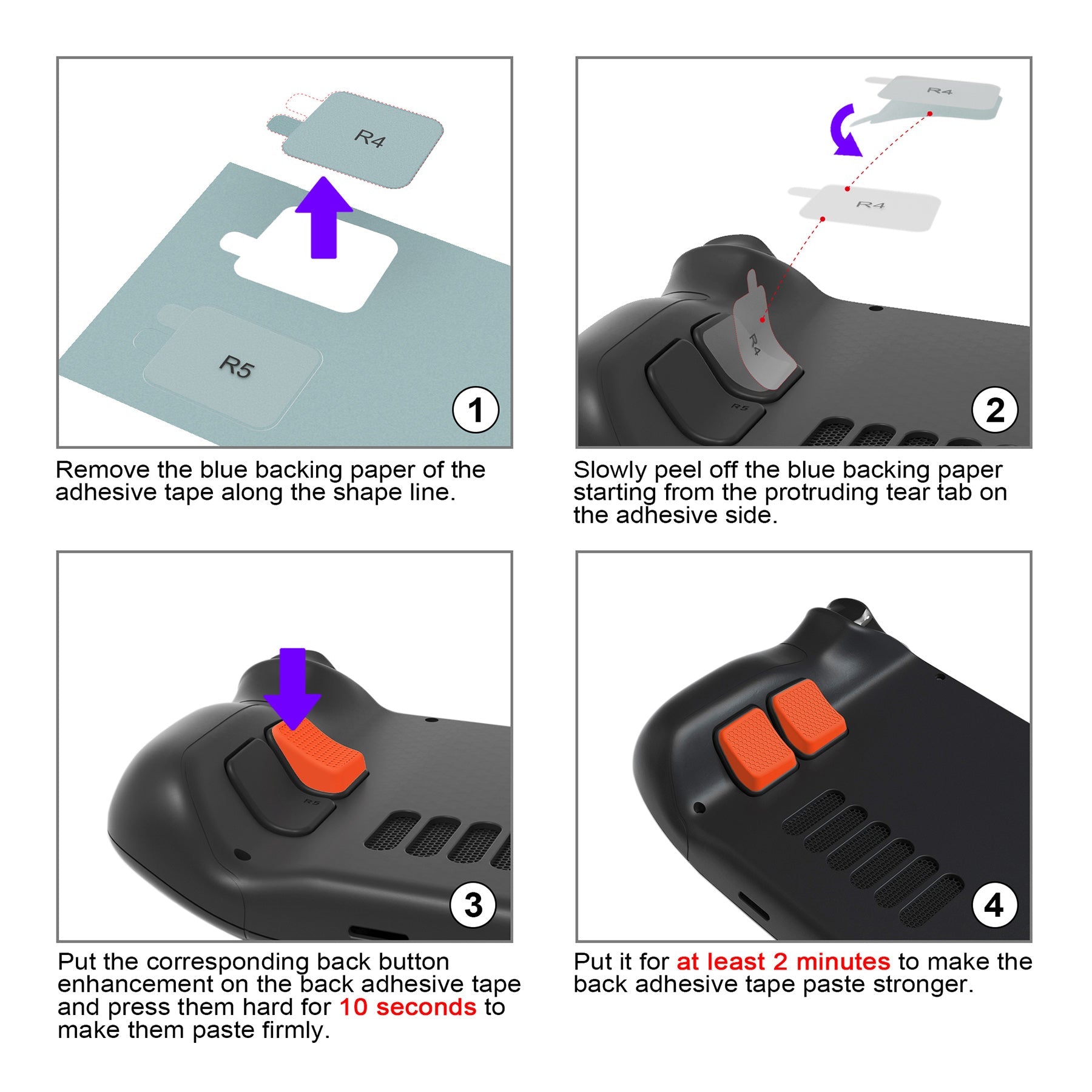 R4

R5

1

Remove the blue backing paper of the adhesive tape along the shape line.

R4

R4

R4

R5

2

Slowly peel off the blue backing paper starting from the protruding tear tab on the adhesive side.

R5

3

Put the corresponding back button enhancement on the back adhesive tape and press them hard for 10 seconds to make them paste firmly.

4

Put it for at least 2 minutes to make the back adhesive tape paste stronger.