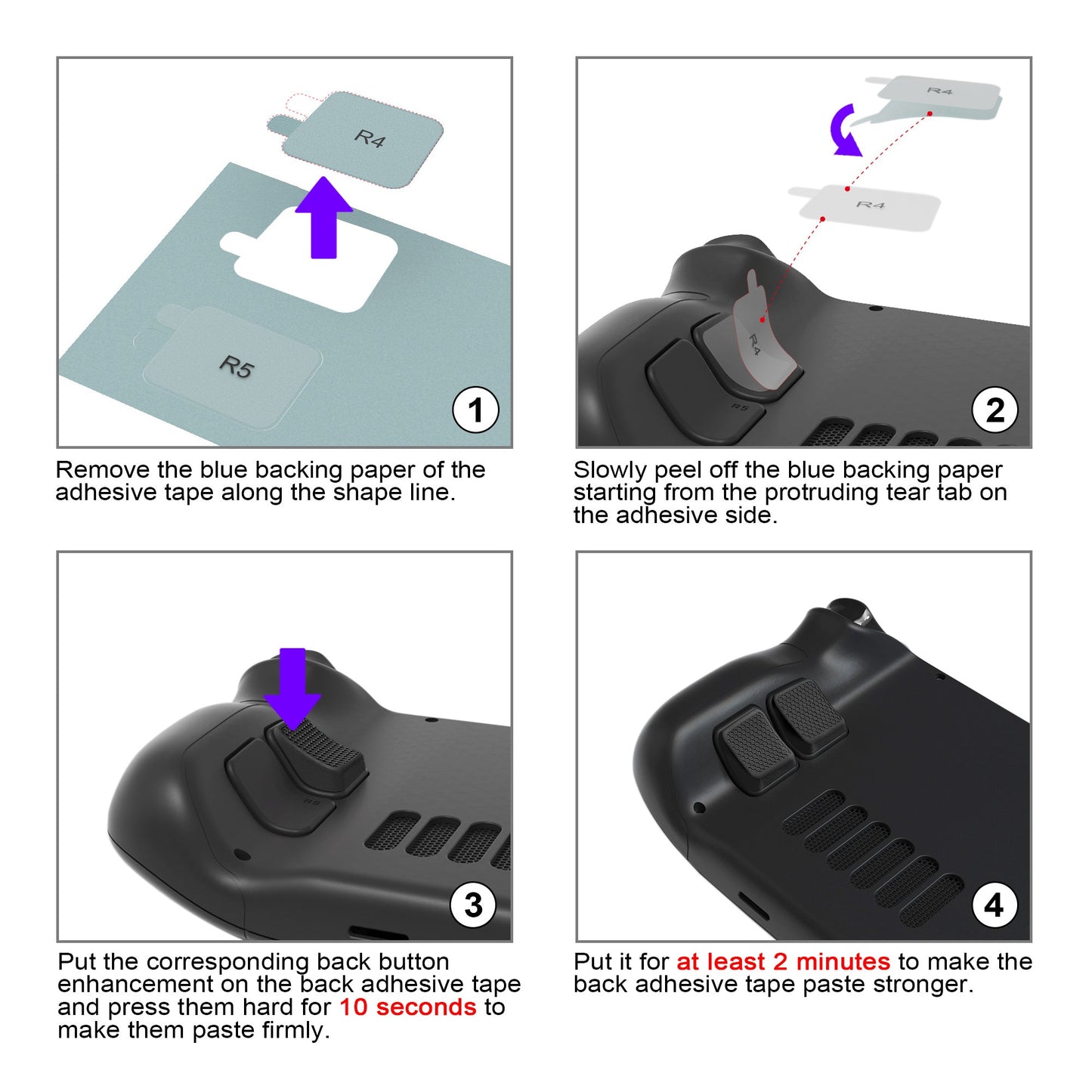 R4

R5

1

Remove the blue backing paper of the adhesive tape along the shape line.

R4

R4

R4

R5

2

Slowly peel off the blue backing paper starting from the protruding tear tab on the adhesive side.

R5

3

Put the corresponding back button enhancement on the back adhesive tape and press them hard for 10 seconds to make them paste firmly.

4

Put it for at least 2 minutes to make the back adhesive tape paste stronger.