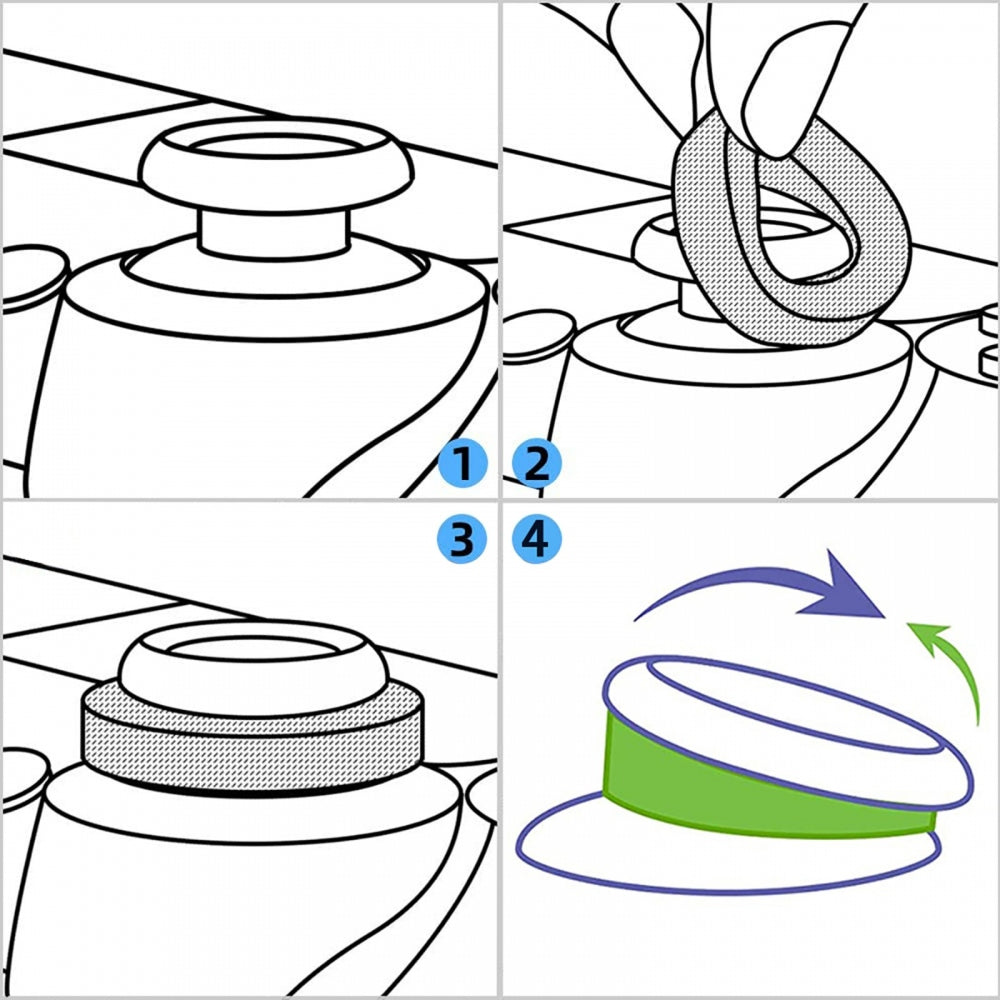 1
2
3
4