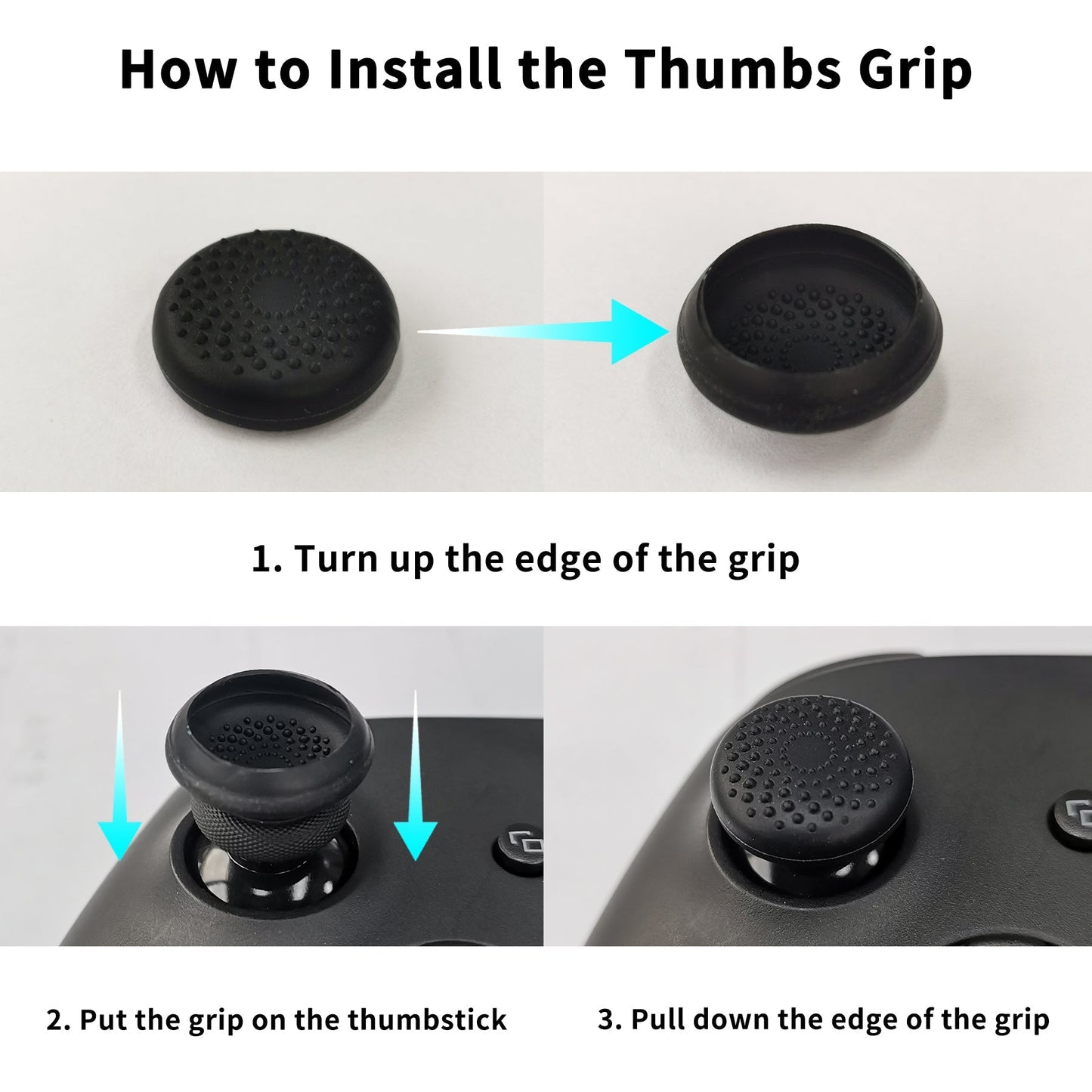 How to Install the Thumbs Grip

1. Turn up the edge of the grip

2. Put the grip on the thumbstick

3. Pull down the edge of the grip